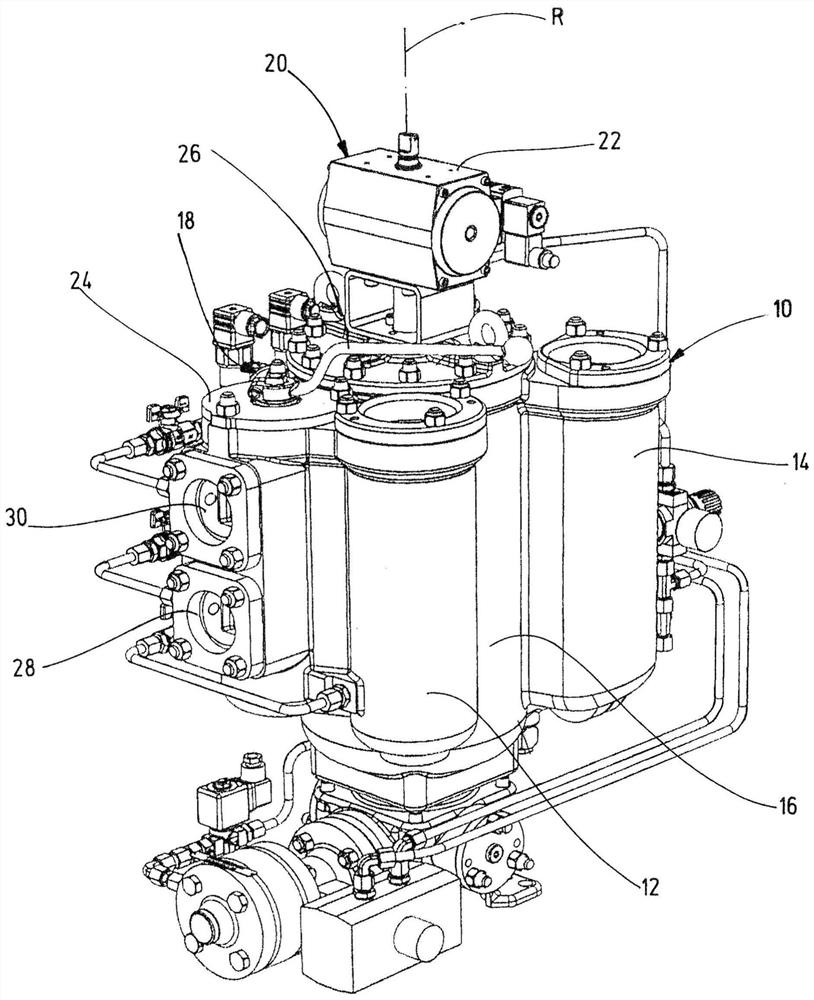 R
20
22
26
18
24
10
14
30
28
16
12