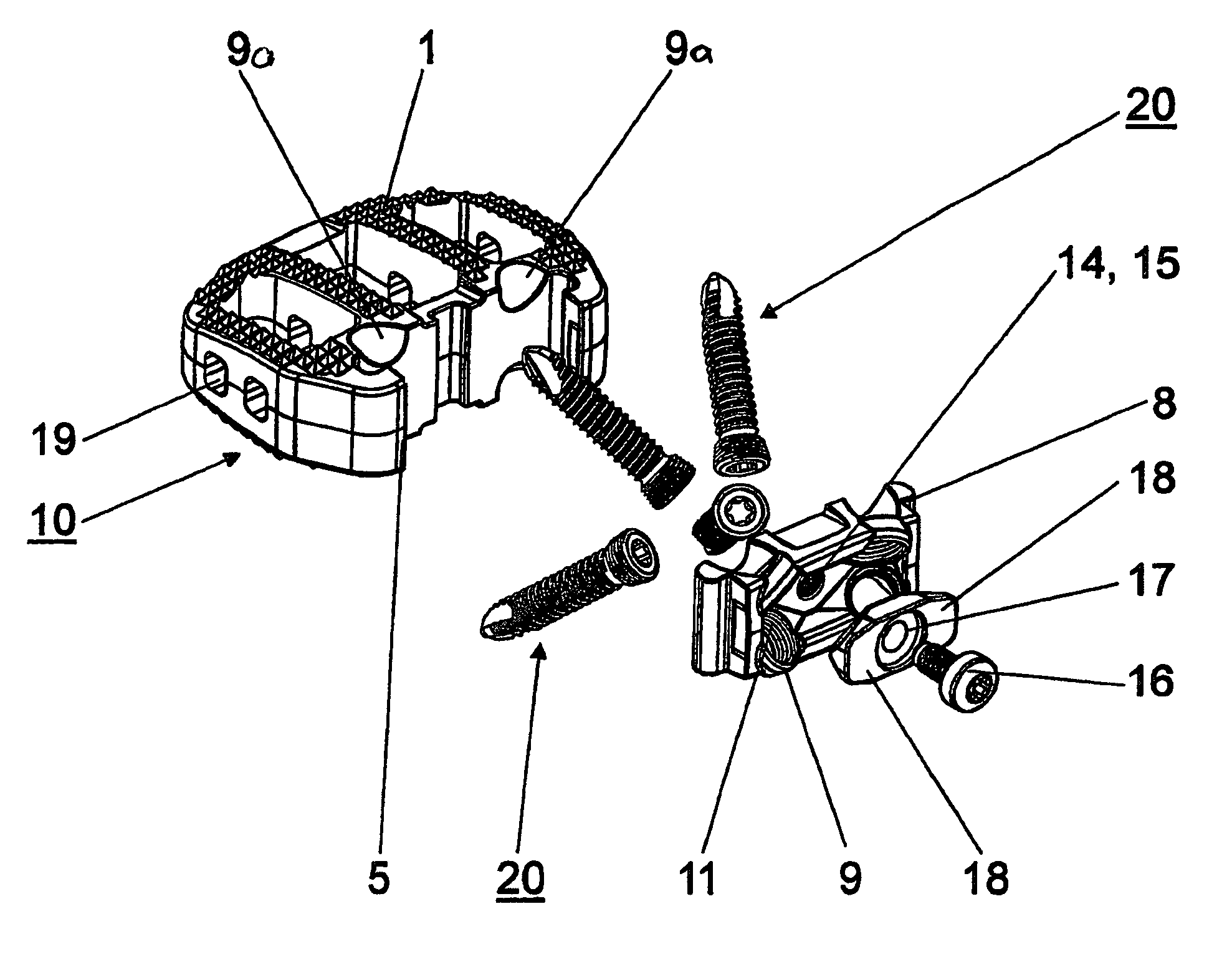 9a
1
9a
20
14, 15
8
18
17
16
19
10
5
20
11
9
18