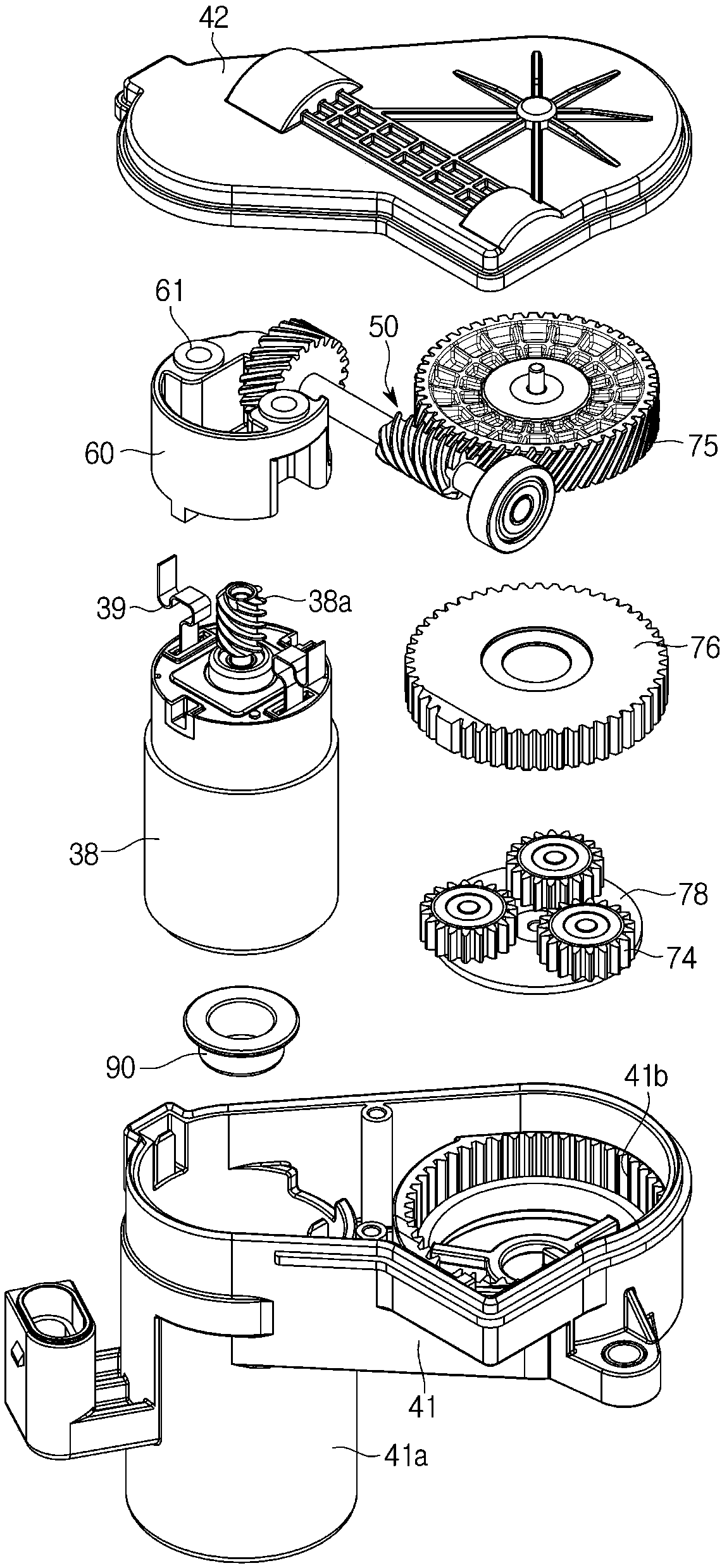 42

61

50

60

75

39

38a

76

38

78

74

90

41b

41

41a